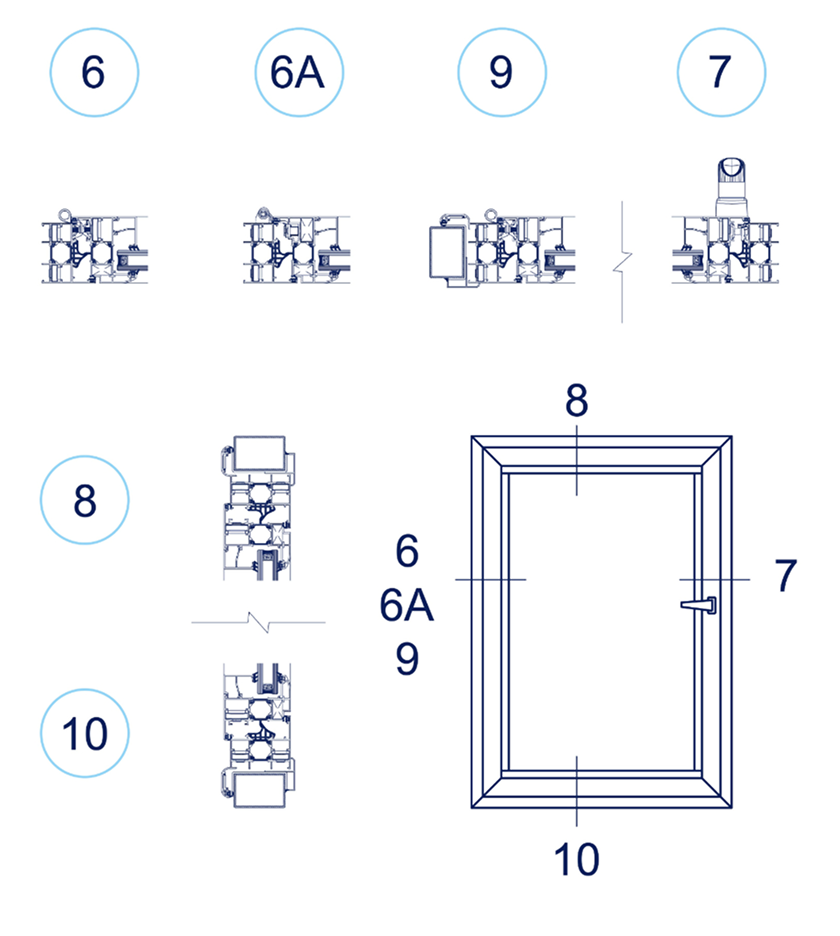 6

6A

9

7

8

10

8

6
6A
9

7

10