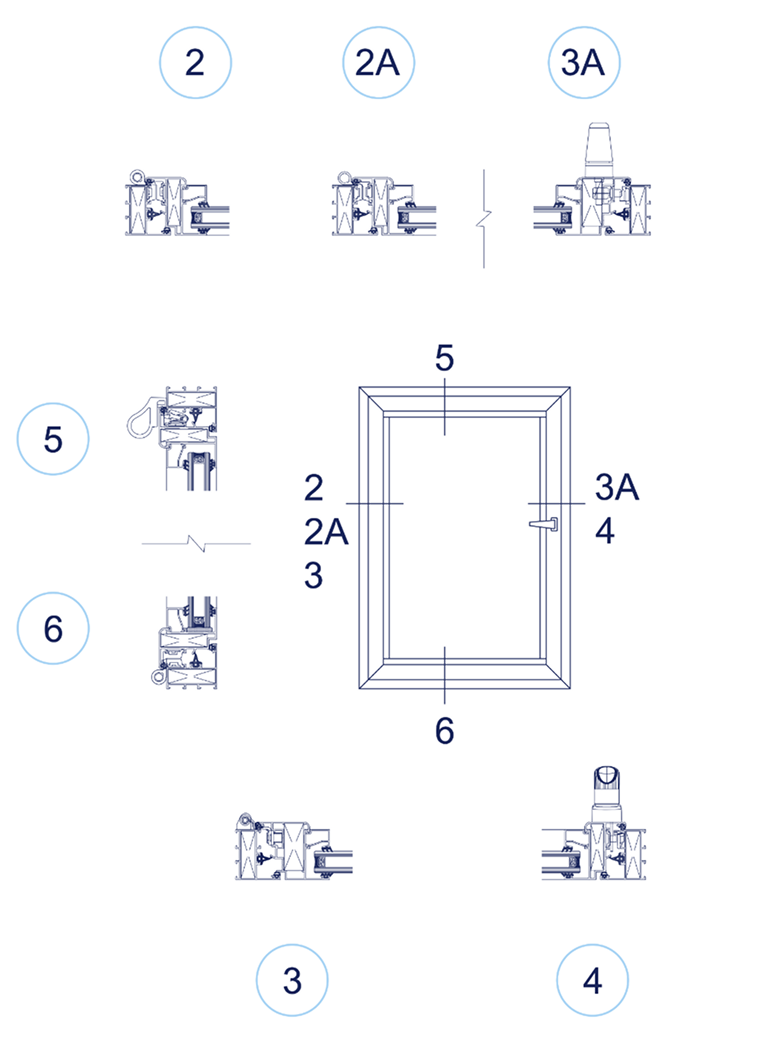 2
2A
3A

5

5

2
2A
3

3A
4

6

6

3
4