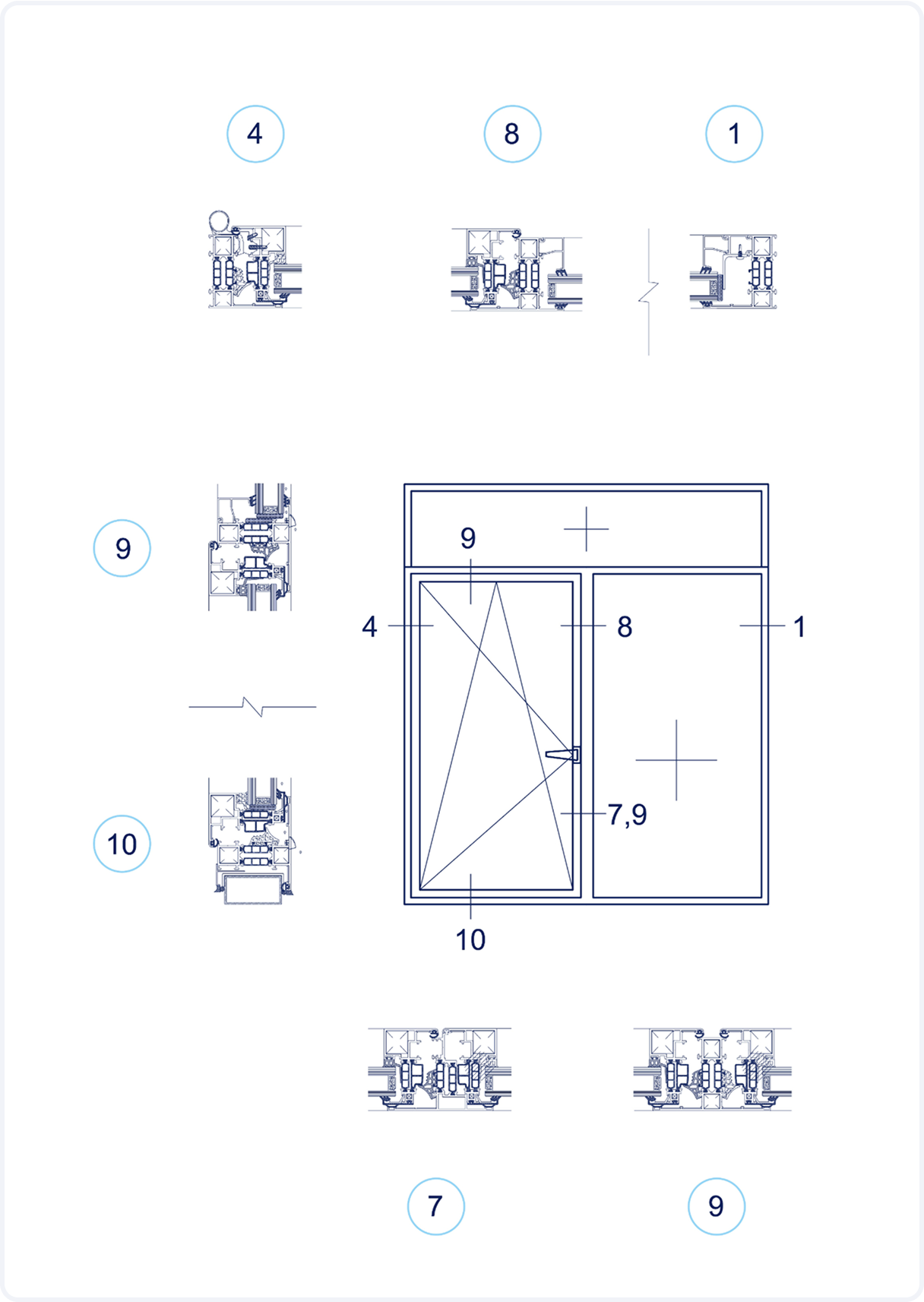 4

8

1

9

9

4

8

1

7,9

10

10

7

9