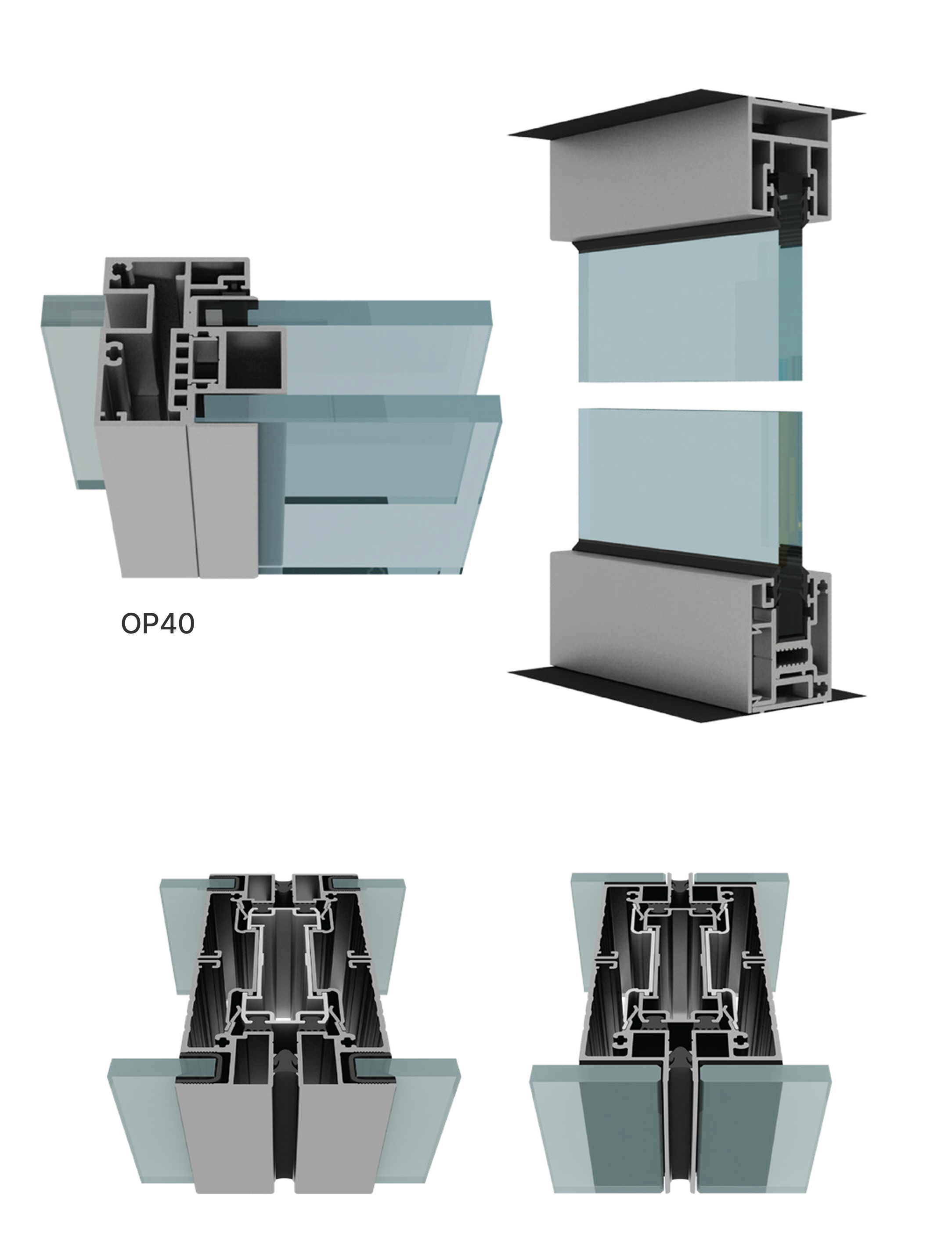 OP40