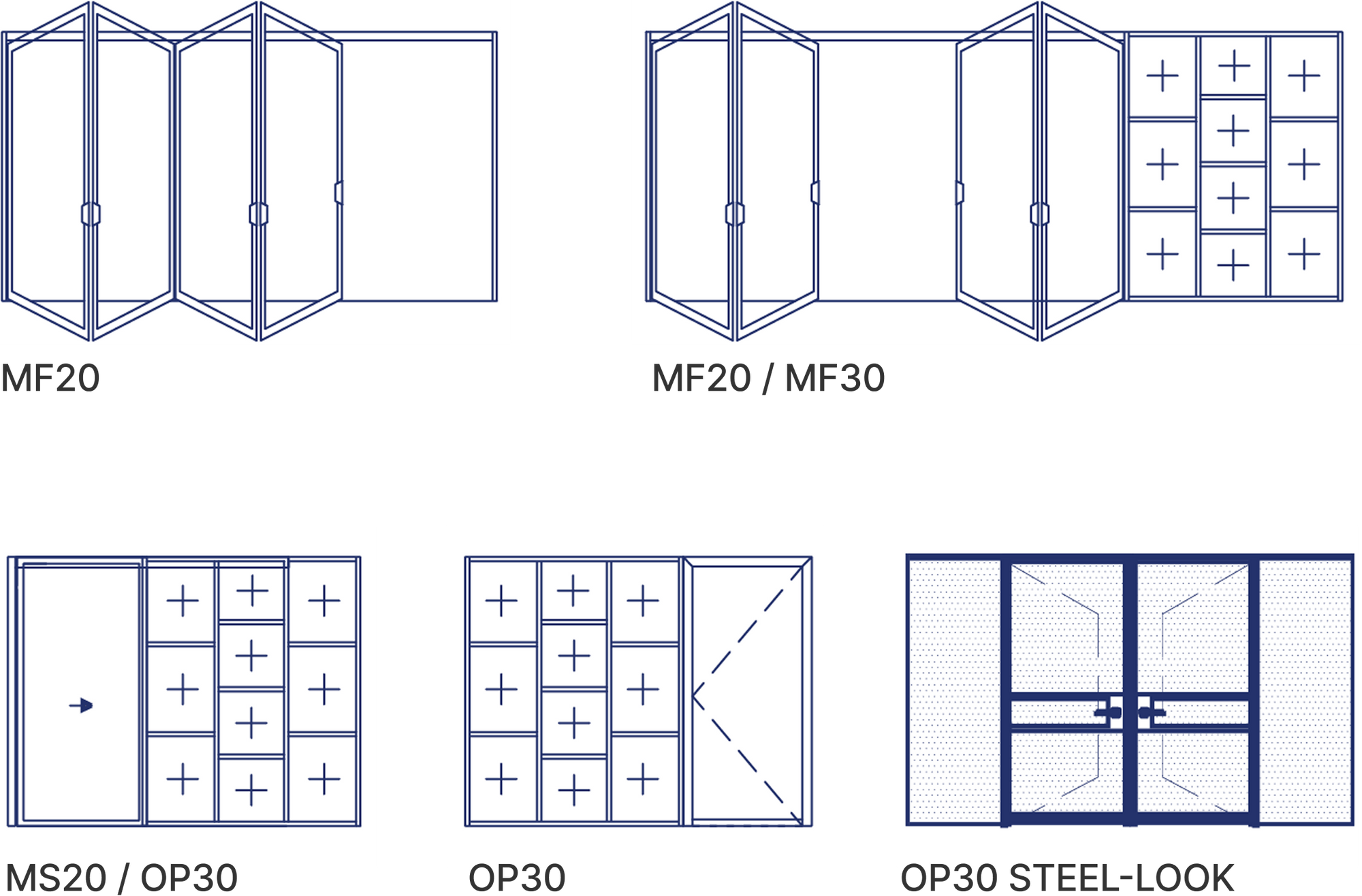 MF20

MF20 / MF30

MS20 / OP30

OP30

OP30 STEEL-LOOK