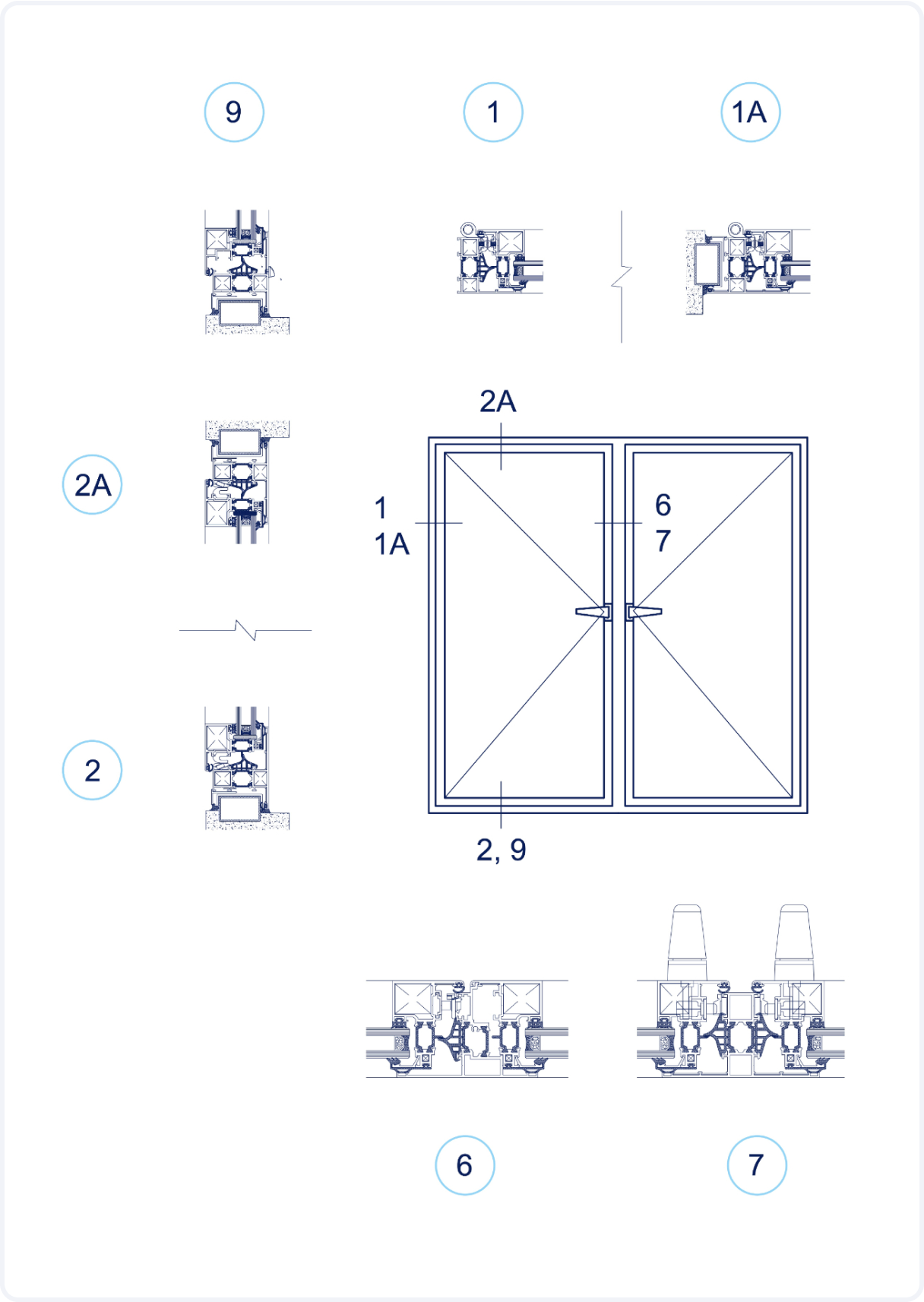 9

1

1A

2A

2A

1
1A

6
7

2

2, 9

6

7