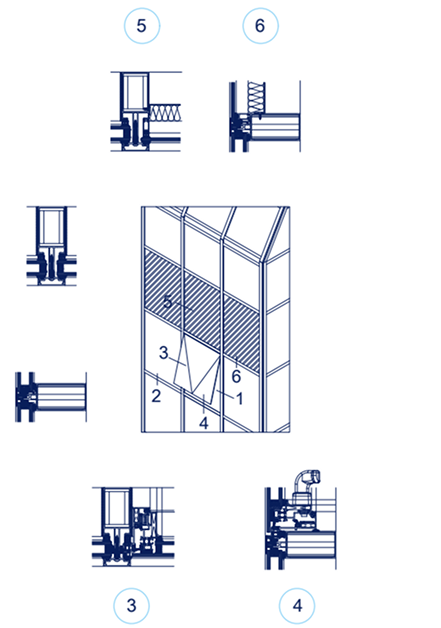 5
6
5
3
6
2
1
4
3
4