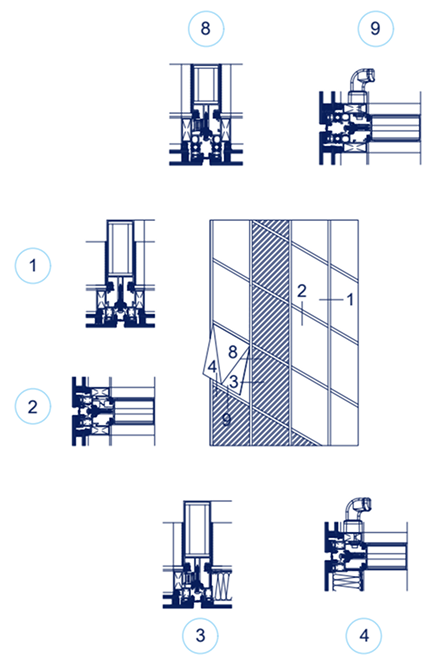 8

9

1

2

2

1

8

4

3

9

3

4