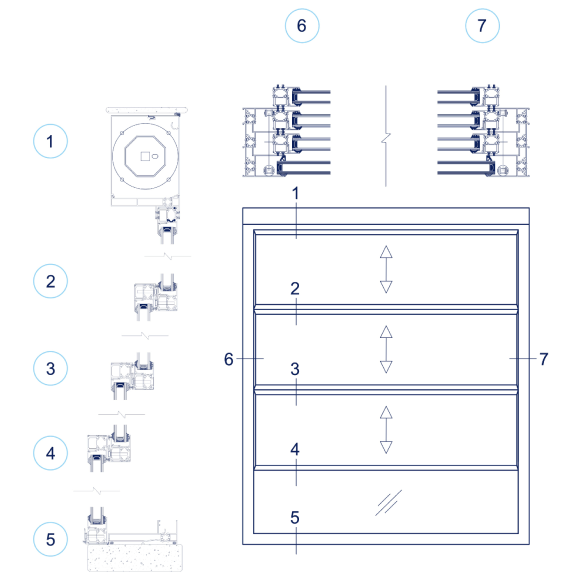 6
7
1
2
3
4
5
1
2
6
3
7
4
5