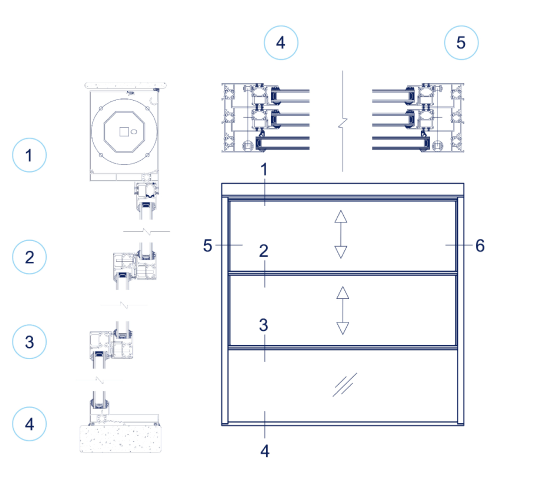 4
5
1
2
3
4
1
5
2
6
3
4