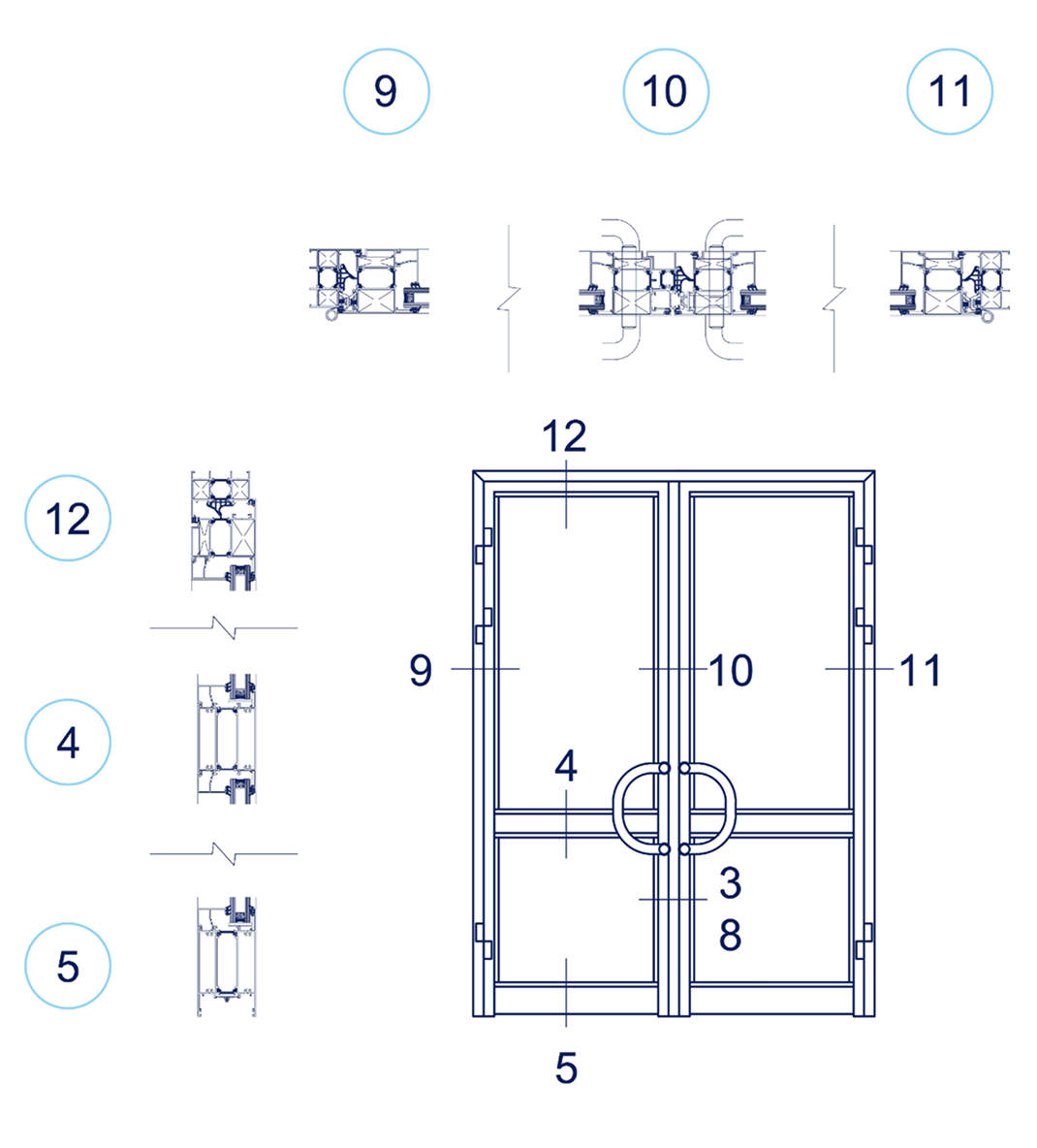 9
10
11
12
4
5
12
9
10
11
4
3
8
5