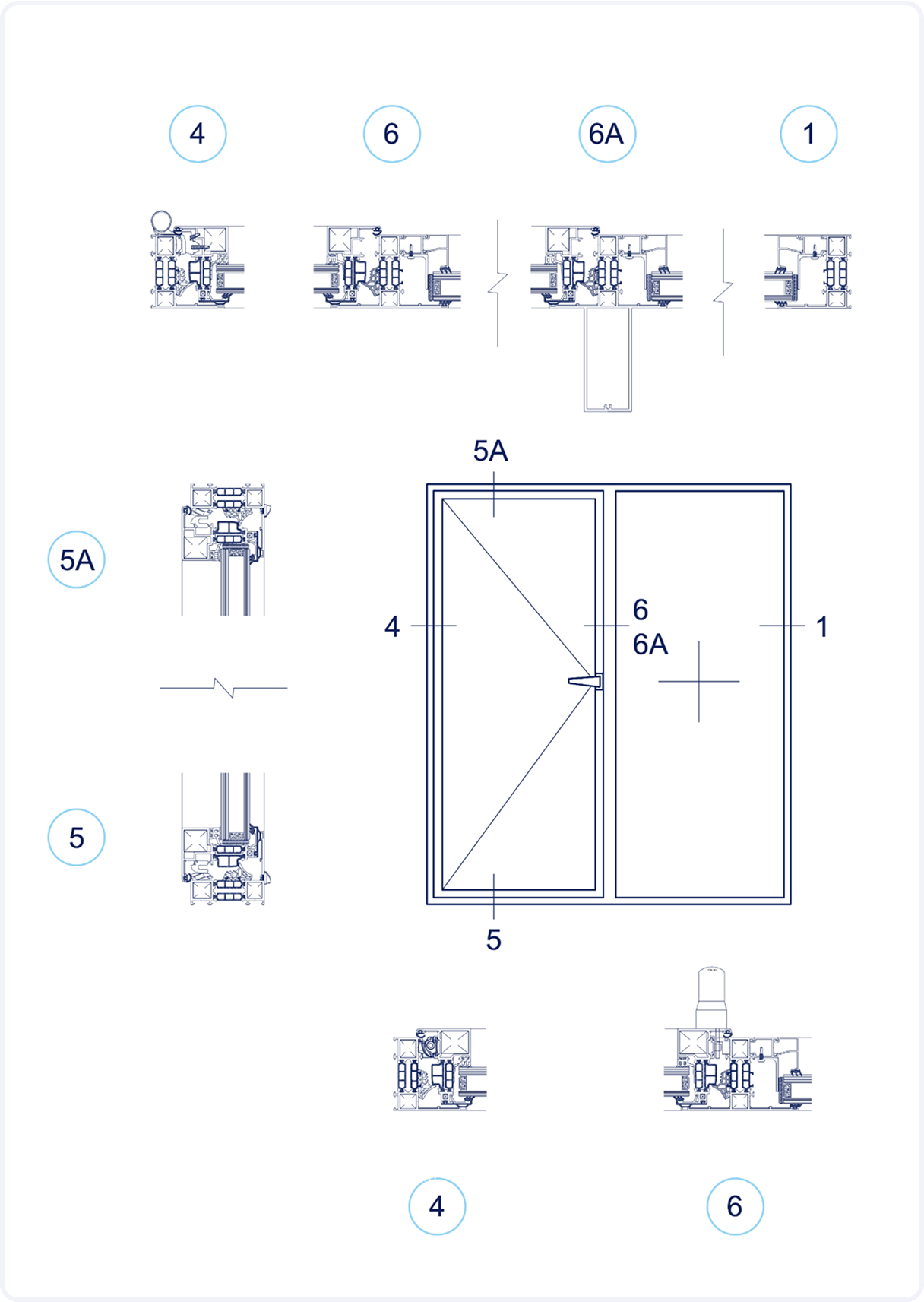 4

6

6A

1

5A

5A

4

6
6A

1

5

5

4

6